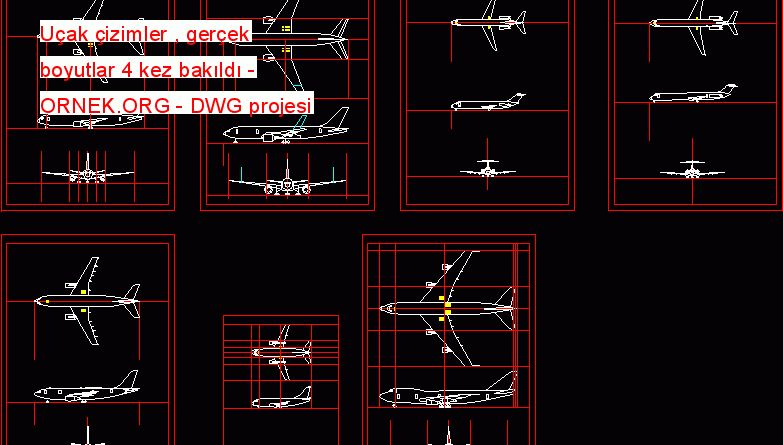 Uçak çizimler , gerçek boyutlar 4 kez bakıldı - ORNEK.ORG - DWG projesi